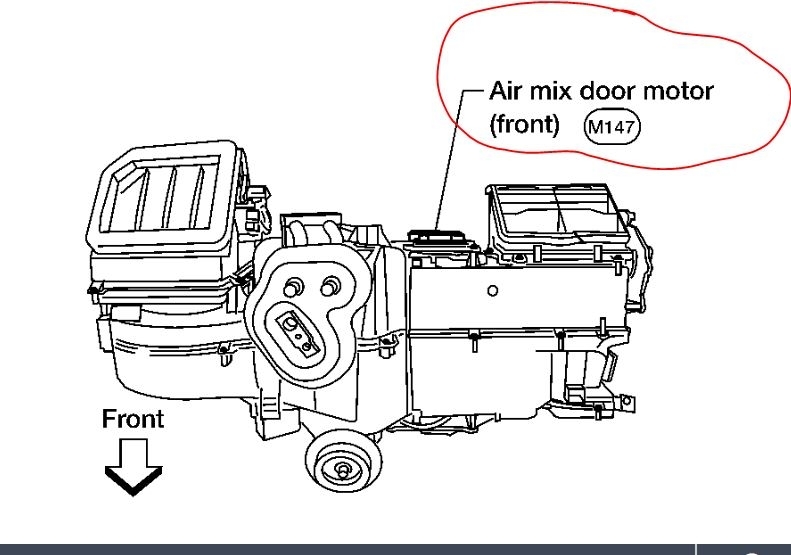 Air mix door motor (front) M147

Front