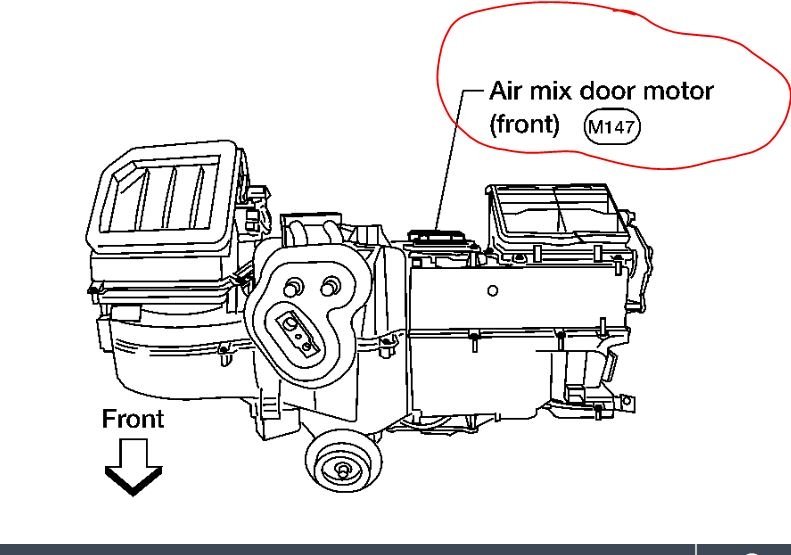 Air mix door motor
(front) M147

Front