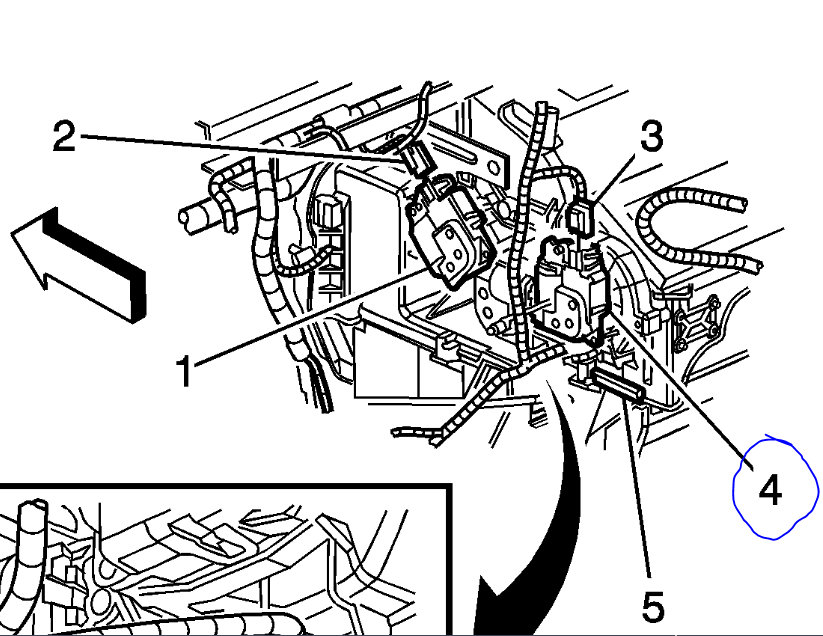 2
3
1
4
5