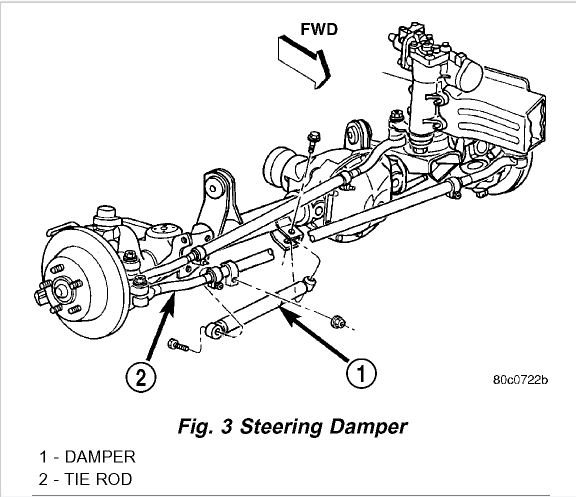 FWD

2

1

80c0722b

Fig. 3 Steering Damper

1 - DAMPER
2 - TIE ROD