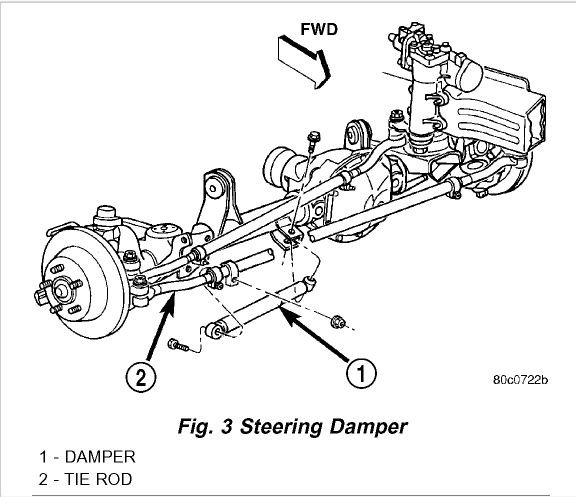 FWD

2

1

80c0722b

Fig. 3 Steering Damper

1 - DAMPER
2 - TIE ROD