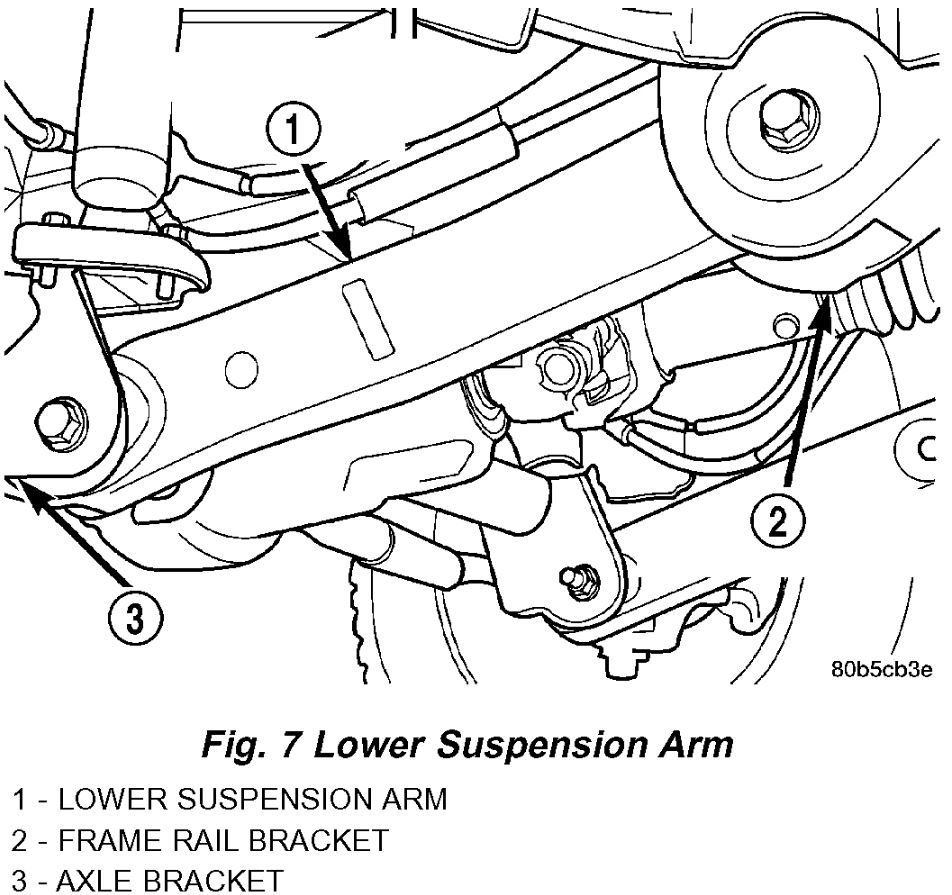 1

2

3

80b5cb3e

Fig. 7 Lower Suspension Arm

1 - LOWER SUSPENSION ARM
2 - FRAME RAIL BRACKET
3 - AXLE BRACKET