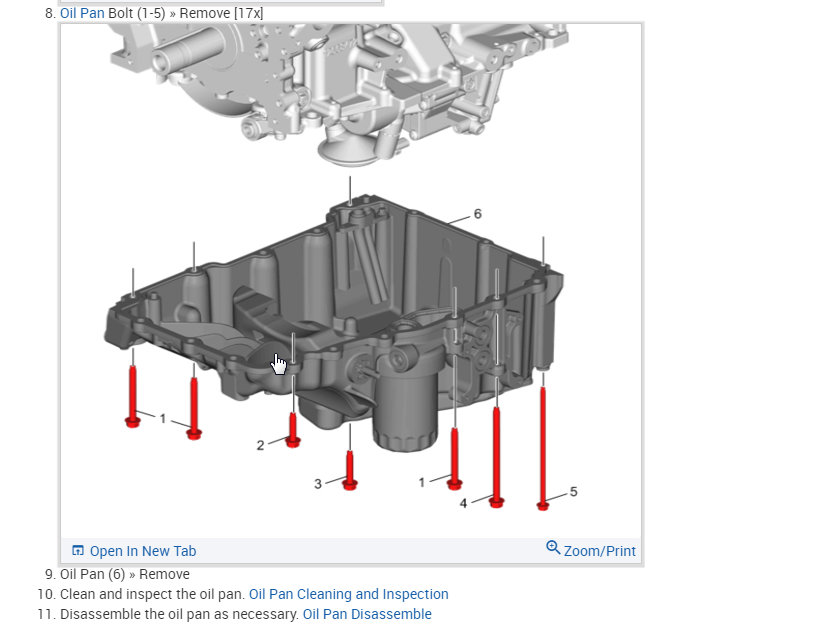 8. Oil Pan Bolt (1-5) » Remove [17x]

6

1

2

3

1

4

5

Open In New Tab

Zoom/Print

9. Oil Pan (6) » Remove

10. Clean and inspect the oil pan. Oil Pan Cleaning and Inspection

11. Disassemble the oil pan as necessary. Oil Pan Disassemble