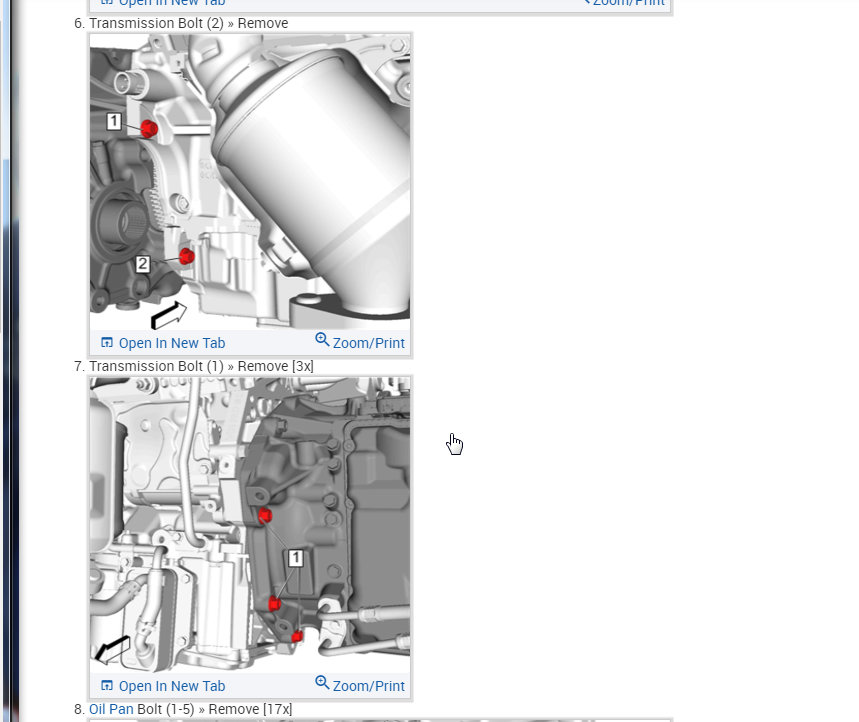 Open In New Tab Zoom/Print

6. Transmission Bolt (2) » Remove

1

2

Open In New Tab Zoom/Print

7. Transmission Bolt (1) » Remove [3x]

1

Open In New Tab Zoom/Print

8. Oil Pan Bolt (1-5) » Remove [17x]