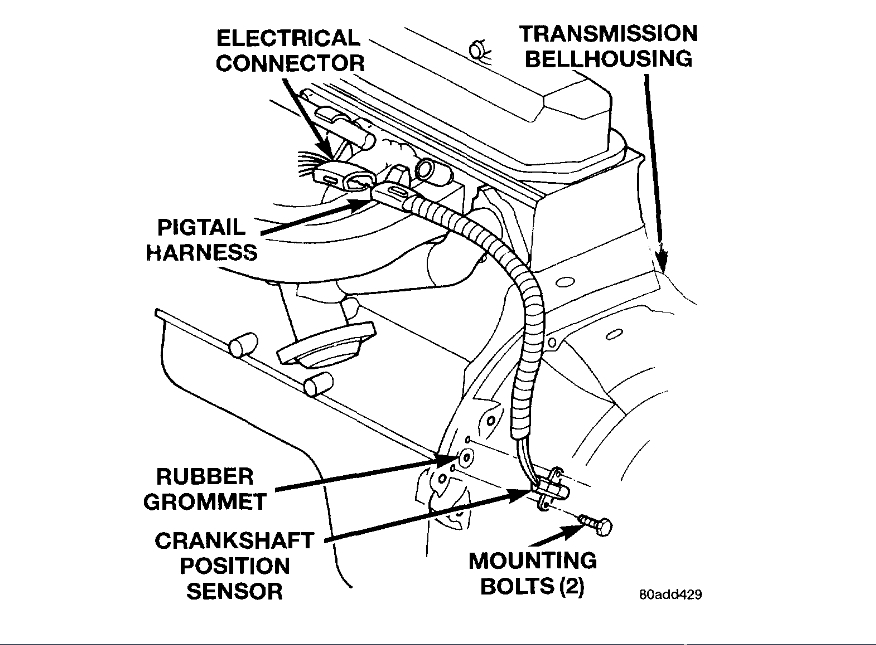 ELECTRICAL CONNECTOR

TRANSMISSION BELLHOUSING

PIGTAIL HARNESS

RUBBER GROMMET

CRANKSHAFT POSITION SENSOR

MOUNTING BOLTS (2)

80add429