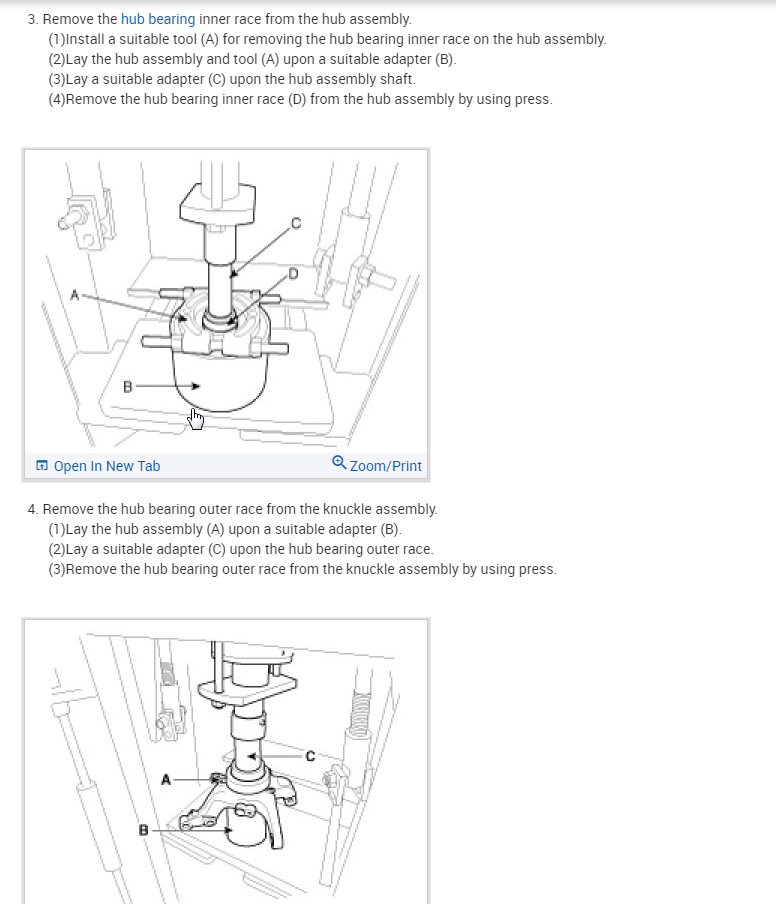 3. Remove the hub bearing inner race from the hub assembly.
(1)Install a suitable tool (A) for removing the hub bearing inner race on the hub assembly.
(2)Lay the hub assembly and tool (A) upon a suitable adapter (B).
(3)Lay a suitable adapter (C) upon the hub assembly shaft.
(4)Remove the hub bearing inner race (D) from the hub assembly by using press.

C
D
A
B

Open In New Tab
Zoom/Print

4. Remove the hub bearing outer race from the knuckle assembly.
(1)Lay the hub assembly (A) upon a suitable adapter (B).
(2)Lay a suitable adapter (C) upon the hub bearing outer race.
(3)Remove the hub bearing outer race from the knuckle assembly by using press.

C
A
B