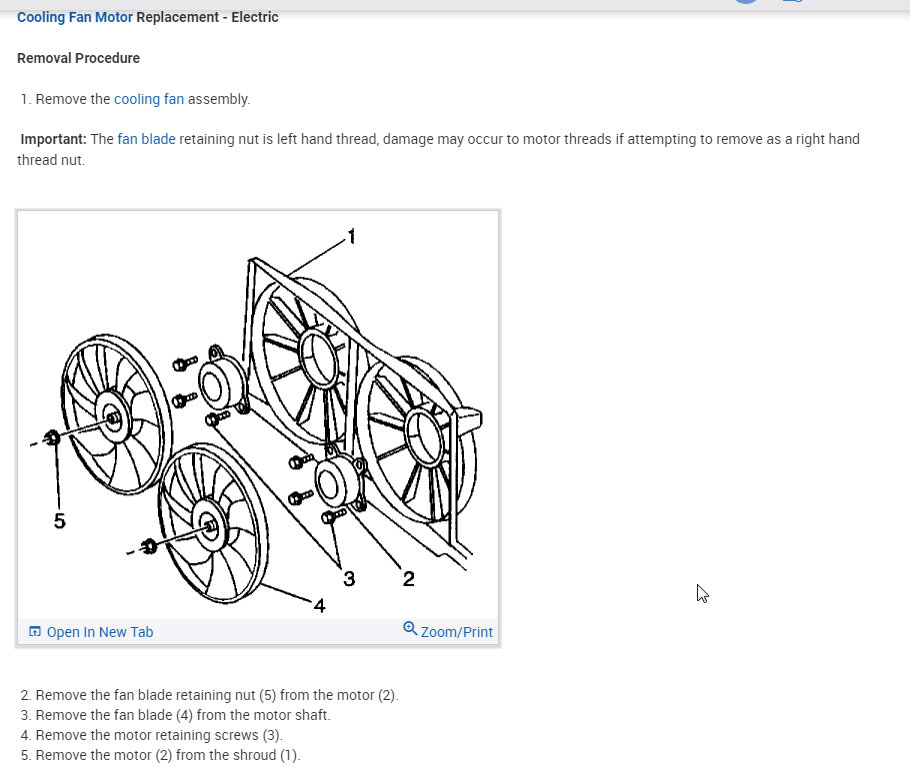 Cooling Fan Motor Replacement - Electric

Removal Procedure

1. Remove the cooling fan assembly.

Important: The fan blade retaining nut is left hand thread, damage may occur to motor threads if attempting to remove as a right hand thread nut.

1
5
3
2
4

Open In New Tab
Zoom/Print

2. Remove the fan blade retaining nut (5) from the motor (2).
3. Remove the fan blade (4) from the motor shaft.
4. Remove the motor retaining screws (3).
5. Remove the motor (2) from the shroud (1).