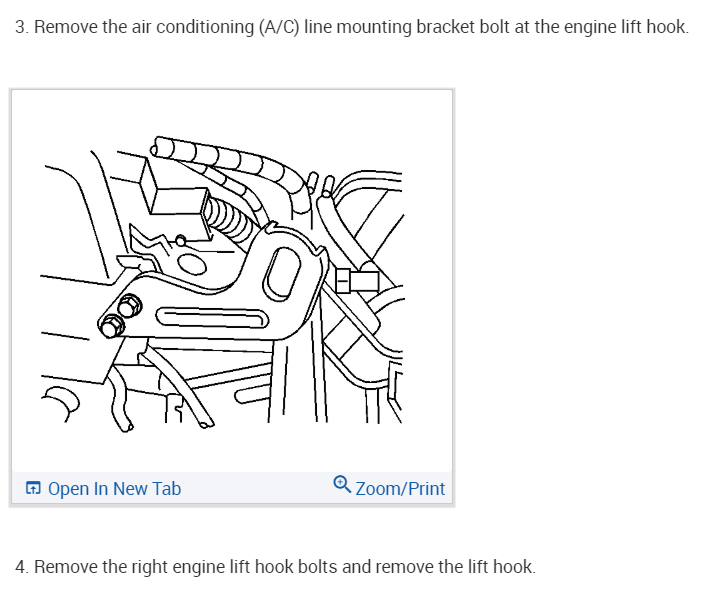 3. Remove the air conditioning (A/C) line mounting bracket bolt at the engine lift hook.

Open In New Tab

Zoom/Print

4. Remove the right engine lift hook bolts and remove the lift hook.