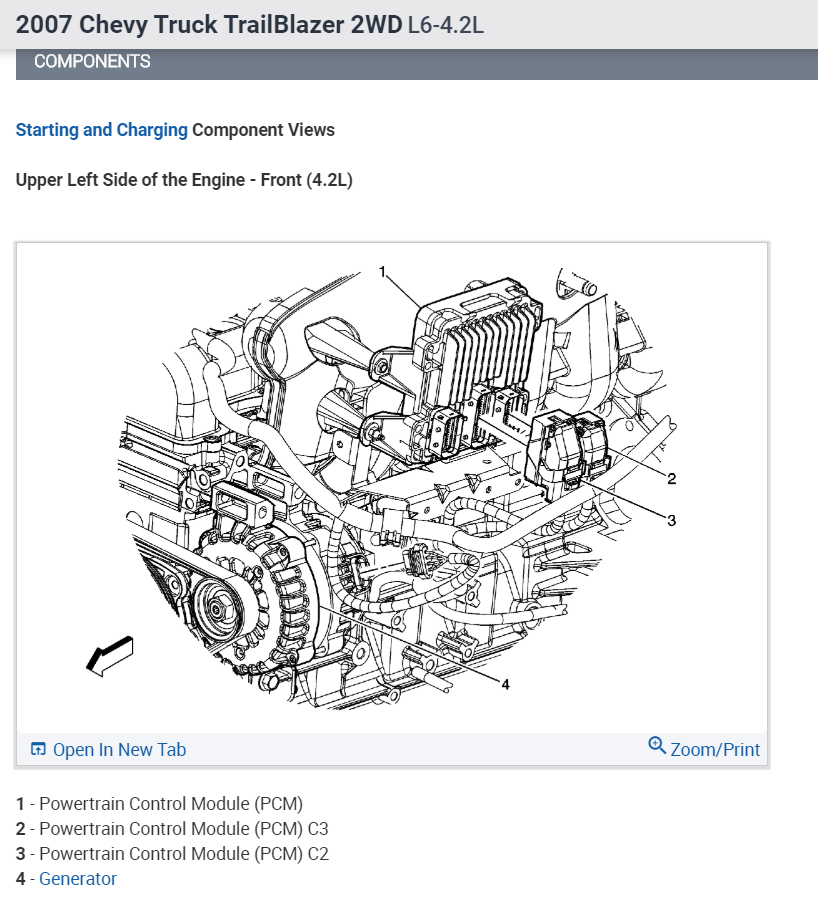 2007 Chevy Truck TrailBlazer 2WD L6-4.2L

COMPONENTS

Starting and Charging Component Views

Upper Left Side of the Engine - Front (4.2L)

1

2

3

4

Open In New Tab

Zoom/Print

1 - Powertrain Control Module (PCM)
2 - Powertrain Control Module (PCM) C3
3 - Powertrain Control Module (PCM) C2
4 - Generator