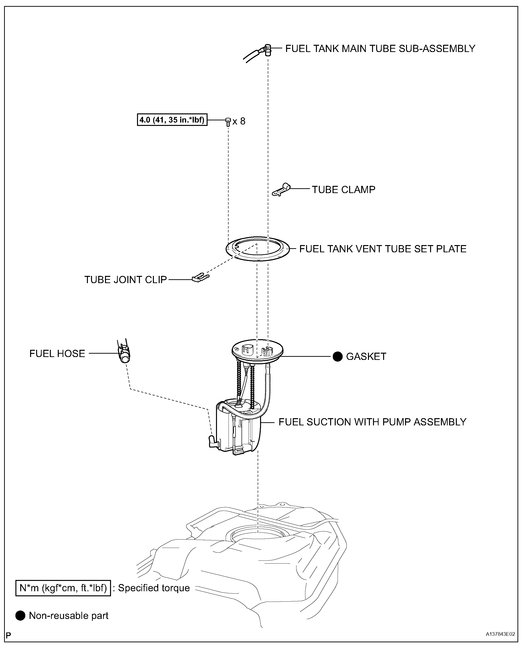 FUEL TANK MAIN TUBE SUB-ASSEMBLY

4.0 (41, 35 in.*lbf)

x 8

TUBE CLAMP

FUEL TANK VENT TUBE SET PLATE

TUBE JOINT CLIP

FUEL HOSE

● GASKET

FUEL SUCTION WITH PUMP ASSEMBLY

N*m (kgf*cm, ft.*lbf) : Specified torque

● Non-reusable part

P

A137843E02