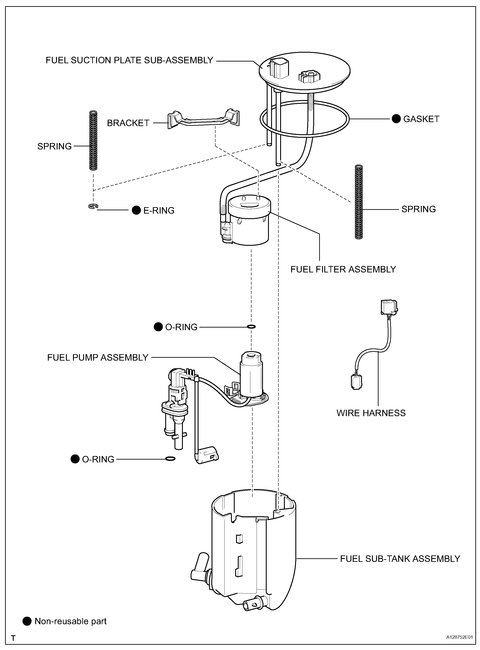 FUEL SUCTION PLATE SUB-ASSEMBLY

BRACKET

● GASKET

SPRING

● E-RING

SPRING

FUEL FILTER ASSEMBLY

● O-RING

FUEL PUMP ASSEMBLY

WIRE HARNESS

● O-RING

FUEL SUB-TANK ASSEMBLY

● Non-reusable part

T

A128752E01