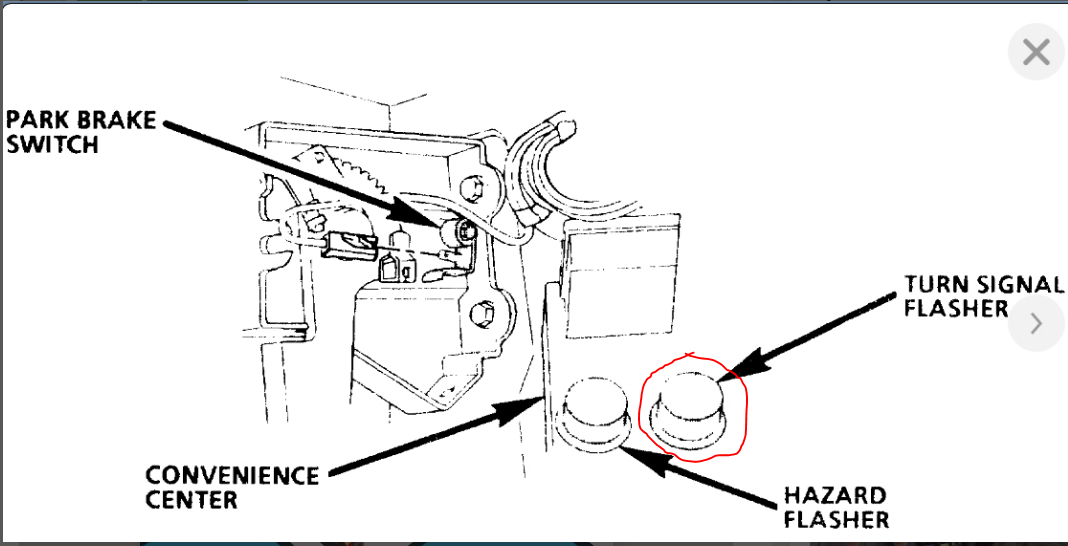 PARK BRAKE SWITCH

TURN SIGNAL FLASHER

CONVENIENCE CENTER

HAZARD FLASHER