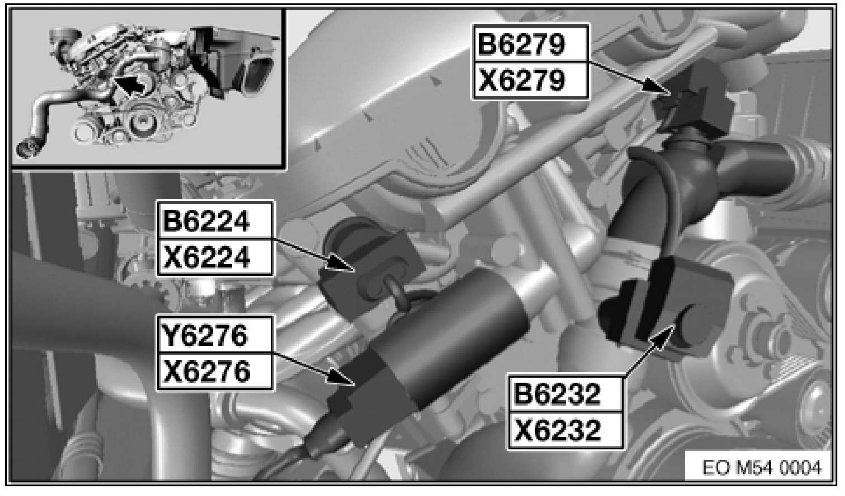 B6279
X6279

B6224
X6224

Y6276
X6276

B6232
X6232

EO M54 0004