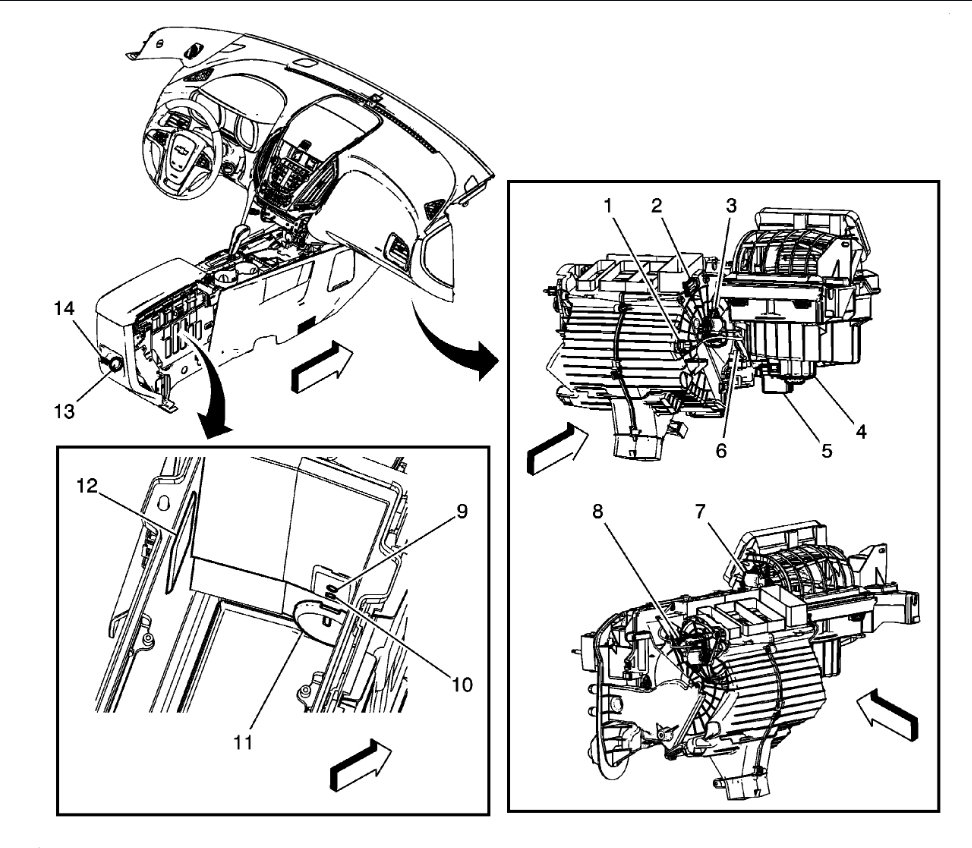 14
13
1
2
3
4
5
6
12
9
10
11
8
7