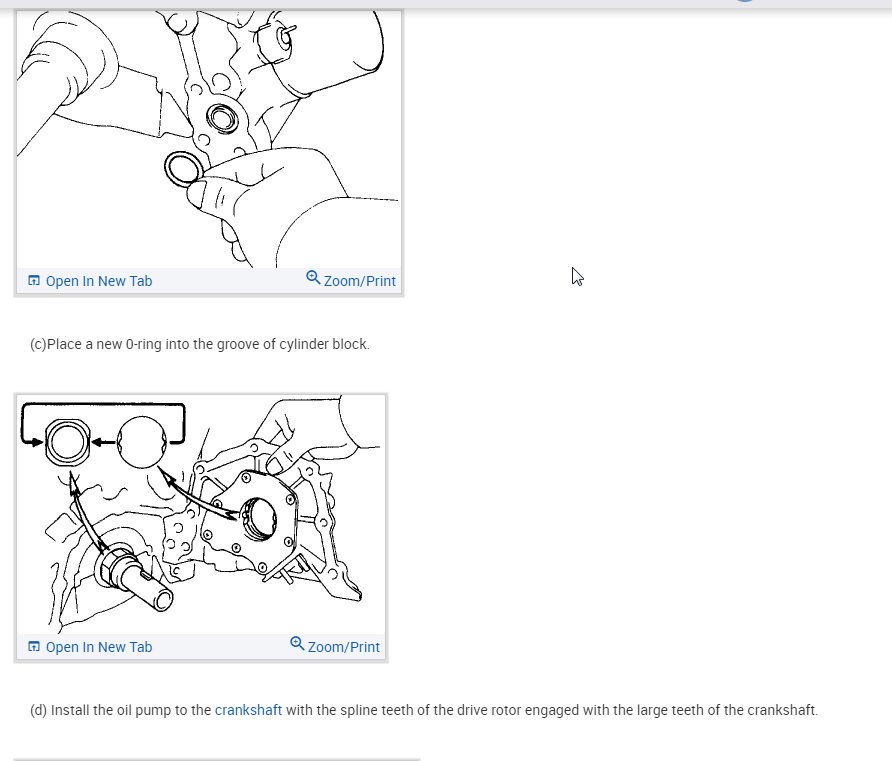 Open In New Tab

Zoom/Print

(c)Place a new 0-ring into the groove of cylinder block.

Open In New Tab

Zoom/Print

(d) Install the oil pump to the crankshaft with the spline teeth of the drive rotor engaged with the large teeth of the crankshaft.