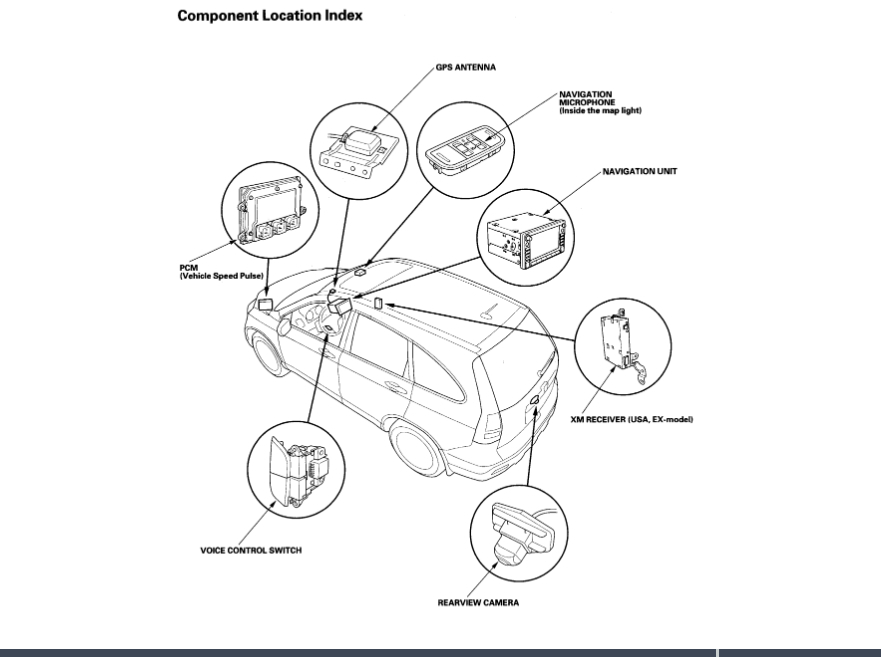 Component Location Index

GPS ANTENNA

NAVIGATION MICROPHONE (Inside the map light)

NAVIGATION UNIT

PCM (Vehicle Speed Pulse)

XM RECEIVER (USA, EX-model)

VOICE CONTROL SWITCH

REARVIEW CAMERA