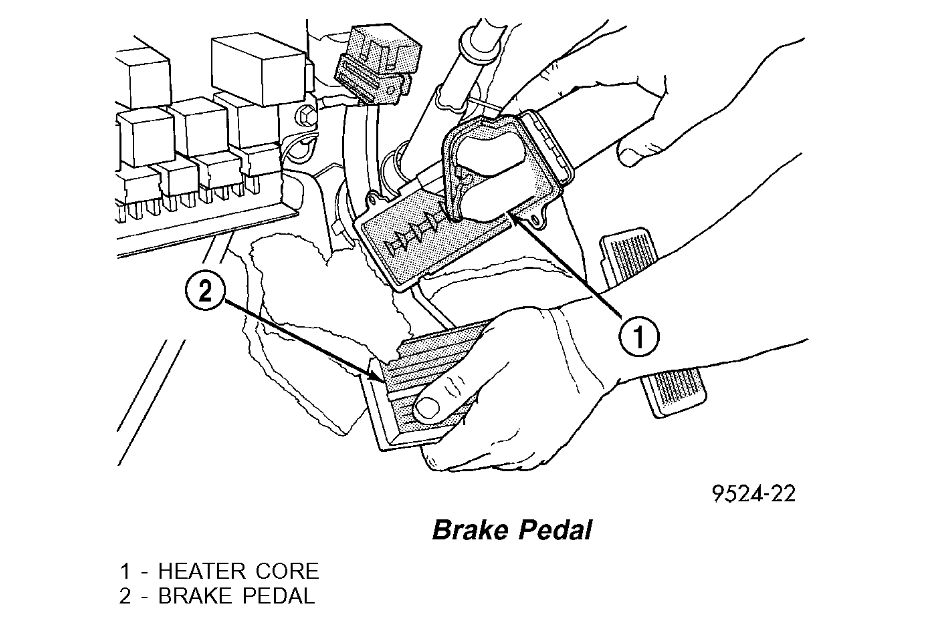 2

1

9524-22

Brake Pedal

1 - HEATER CORE
2 - BRAKE PEDAL