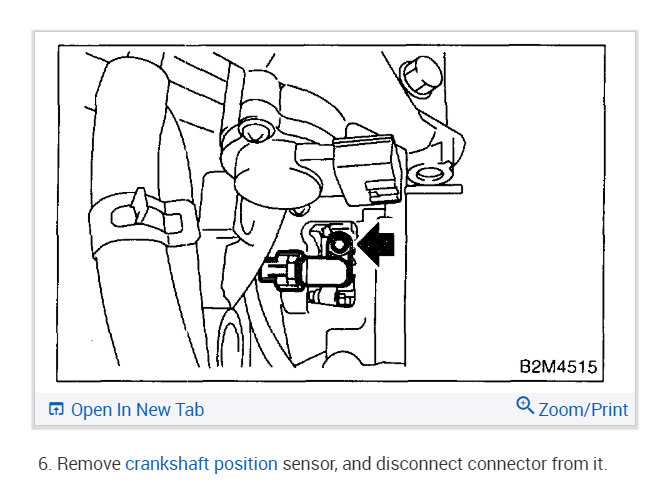 B2M4515

Open In New Tab

Zoom/Print

6. Remove crankshaft position sensor, and disconnect connector from it.