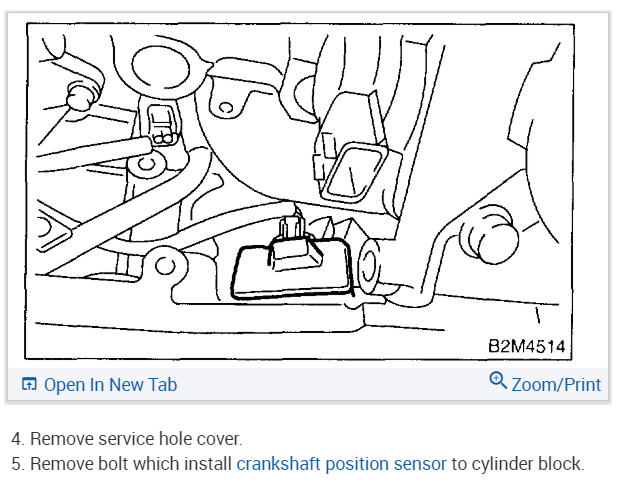 B2M4514

Open In New Tab

Zoom/Print

4. Remove service hole cover.

5. Remove bolt which install crankshaft position sensor to cylinder block.