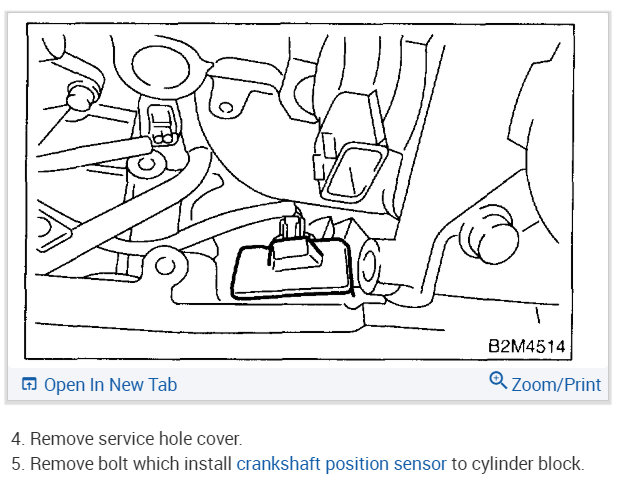 B2M4514

Open In New Tab

Zoom/Print

4. Remove service hole cover.
5. Remove bolt which install crankshaft position sensor to cylinder block.