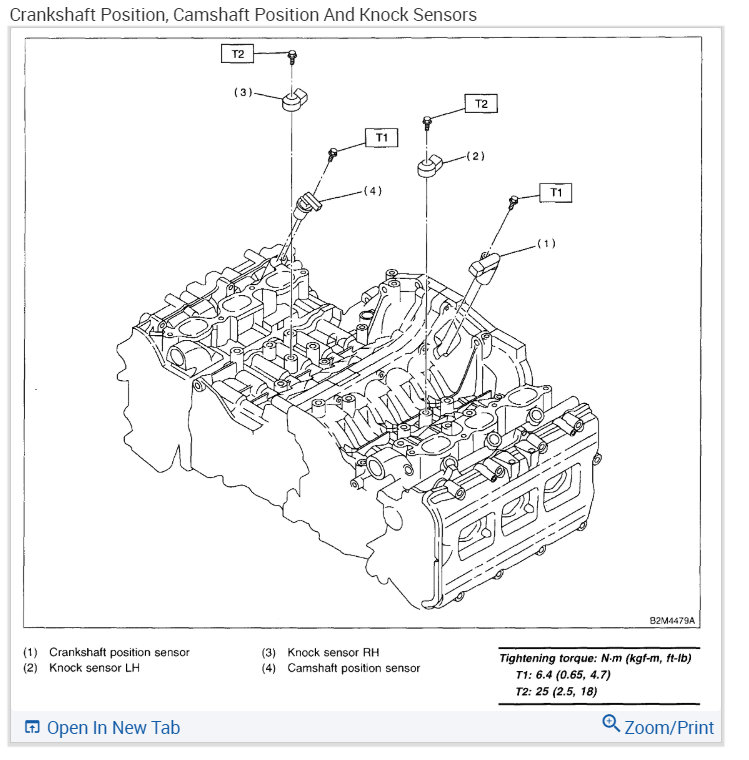 Crankshaft Position, Camshaft Position And Knock Sensors

T2
(3)
T2
T1
(2)
(4)
T1
(1)

B2M4479A

(1) Crankshaft position sensor
(2) Knock sensor LH
(3) Knock sensor RH
(4) Camshaft position sensor

Tightening torque: N·m (kgf-m, ft-lb)
T1: 6.4 (0.65, 4.7)
T2: 25 (2.5, 18)

Open In New Tab
Zoom/Print