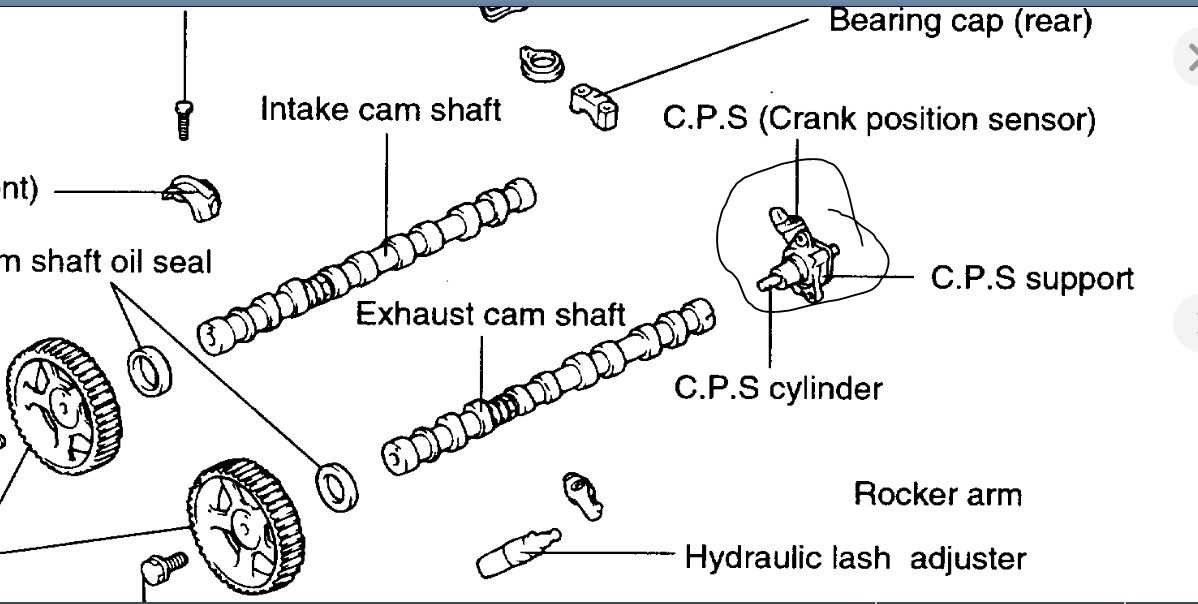 Bearing cap (rear)

Intake cam shaft

C.P.S (Crank position sensor)

nt)

m shaft oil seal

C.P.S support

Exhaust cam shaft

C.P.S cylinder

Rocker arm

Hydraulic lash adjuster