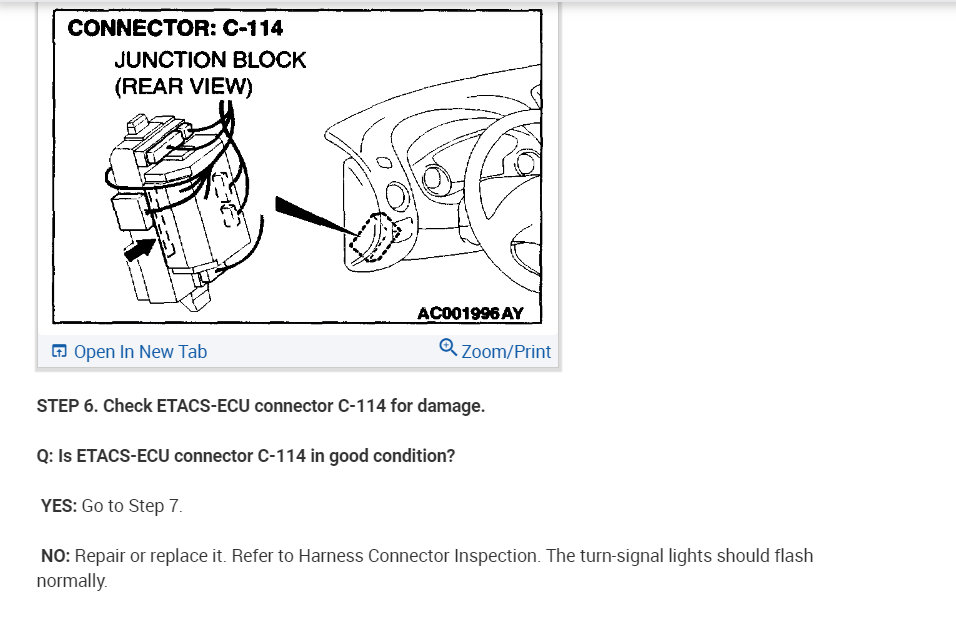 CONNECTOR: C-114

JUNCTION BLOCK (REAR VIEW)

AC001996AY

Open In New Tab

Zoom/Print

STEP 6. Check ETACS-ECU connector C-114 for damage.

Q: Is ETACS-ECU connector C-114 in good condition?

YES: Go to Step 7.

NO: Repair or replace it. Refer to Harness Connector Inspection. The turn-signal lights should flash normally.