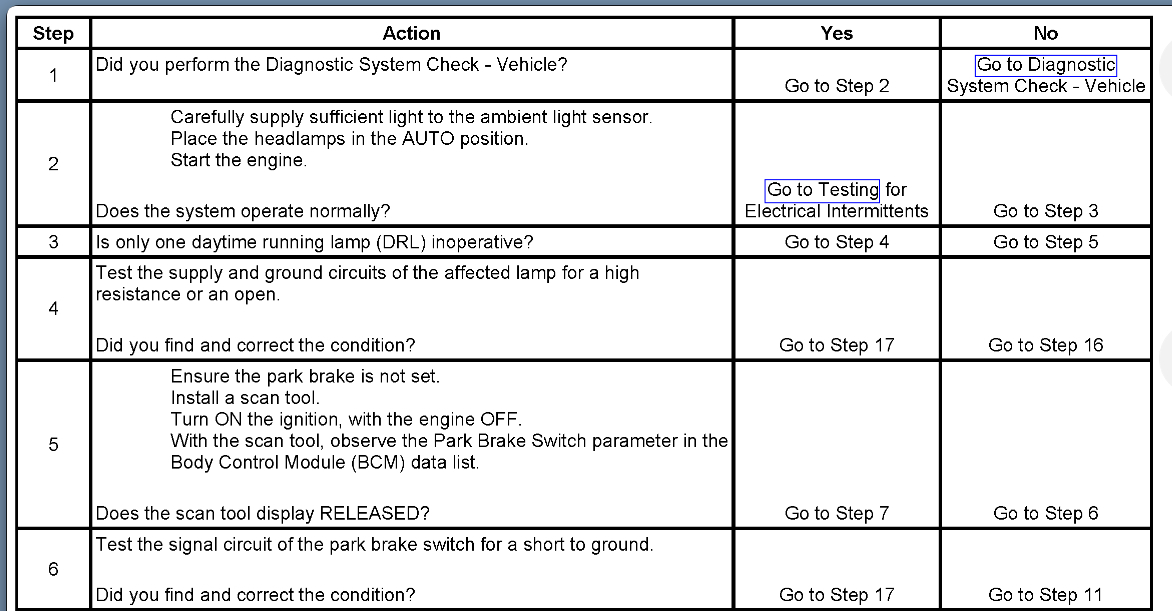 | Step | Action | Yes | No |
|---|---|---|---|
| 1 | Did you perform the Diagnostic System Check - Vehicle? | Go to Step 2 | Go to Diagnostic System Check - Vehicle |
| 2 | Carefully supply sufficient light to the ambient light sensor. Place the headlamps in the AUTO position. Start the engine. Does the system operate normally? | Go to Testing for Electrical Intermittents | Go to Step 3 |
| 3 | Is only one daytime running lamp (DRL) inoperative? | Go to Step 4 | Go to Step 5 |
| 4 | Test the supply and ground circuits of the affected lamp for a high resistance or an open. Did you find and correct the condition? | Go to Step 17 | Go to Step 16 |
| 5 | Ensure the park brake is not set. Install a scan tool. Turn ON the ignition, with the engine OFF. With the scan tool, observe the Park Brake Switch parameter in the Body Control Module (BCM) data list. Does the scan tool display RELEASED? | Go to Step 7 | Go to Step 6 |
| 6 | Test the signal circuit of the park brake switch for a short to ground. Did you find and correct the condition? | Go to Step 17 | Go to Step 11 |