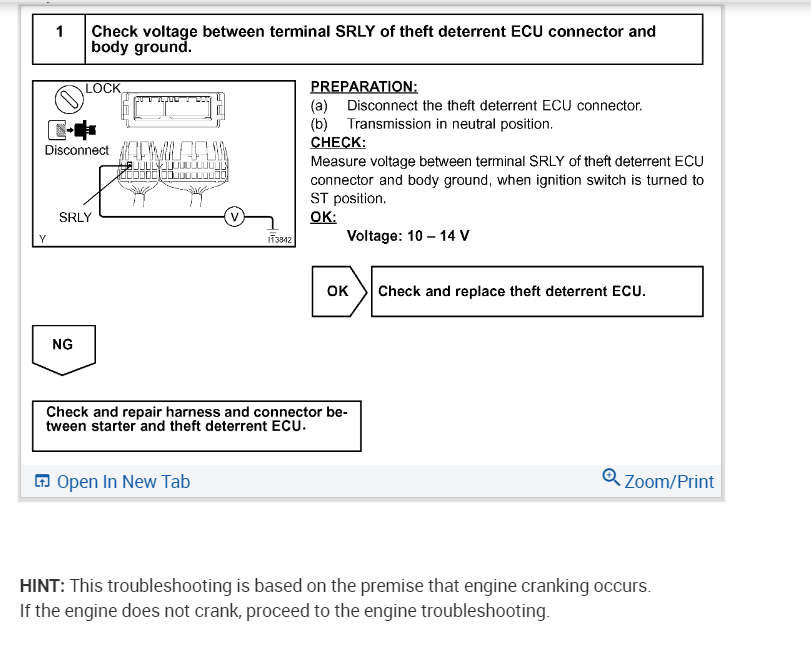 1 Check voltage between terminal SRLY of theft deterrent ECU connector and body ground.

LOCK

Disconnect

SRLY

V

Y

IT3842

PREPARATION:
(a) Disconnect the theft deterrent ECU connector.
(b) Transmission in neutral position.
CHECK:
Measure voltage between terminal SRLY of theft deterrent ECU connector and body ground, when ignition switch is turned to ST position.
OK:
Voltage: 10 – 14 V

OK

Check and replace theft deterrent ECU.

NG

Check and repair harness and connector between starter and theft deterrent ECU.

Open In New Tab

Zoom/Print

HINT: This troubleshooting is based on the premise that engine cranking occurs.
If the engine does not crank, proceed to the engine troubleshooting.