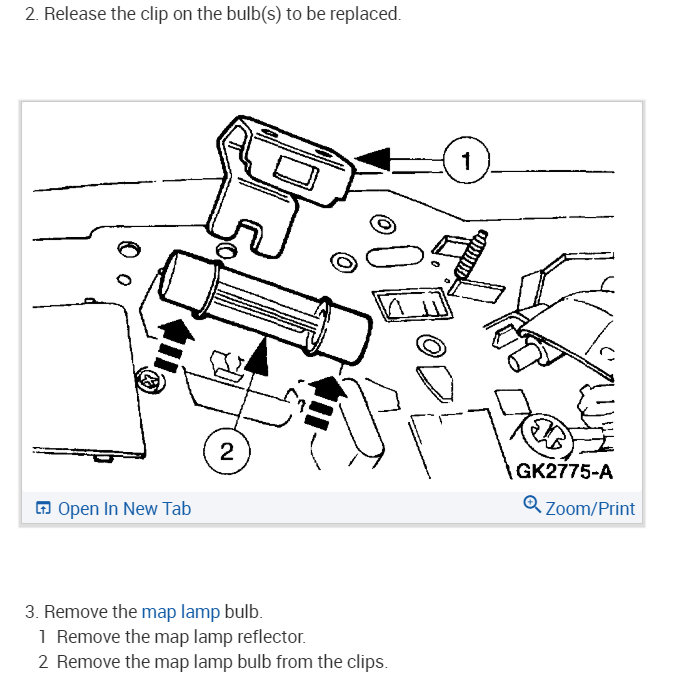 2. Release the clip on the bulb(s) to be replaced.

1

2

GK2775-A

Open In New Tab

Zoom/Print

3. Remove the map lamp bulb.

1 Remove the map lamp reflector.

2 Remove the map lamp bulb from the clips.