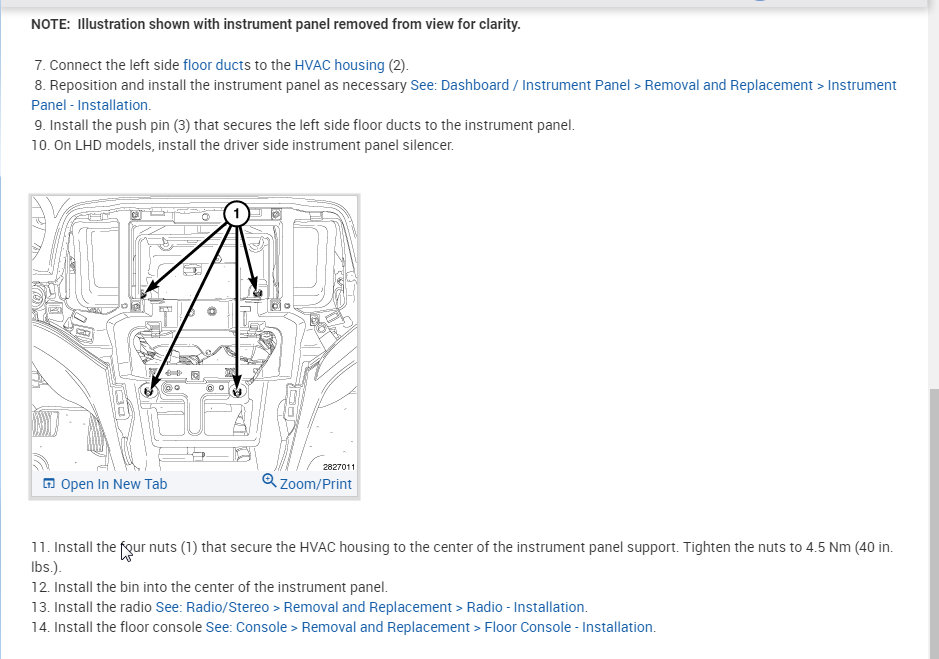 NOTE: Illustration shown with instrument panel removed from view for clarity.

7. Connect the left side floor ducts to the HVAC housing (2).
8. Reposition and install the instrument panel as necessary See: Dashboard / Instrument Panel > Removal and Replacement > Instrument Panel - Installation.
9. Install the push pin (3) that secures the left side floor ducts to the instrument panel.
10. On LHD models, install the driver side instrument panel silencer.

1

2827011

Open In New Tab Zoom/Print

11. Install the four nuts (1) that secure the HVAC housing to the center of the instrument panel support. Tighten the nuts to 4.5 Nm (40 in. lbs.).
12. Install the bin into the center of the instrument panel.
13. Install the radio See: Radio/Stereo > Removal and Replacement > Radio - Installation.
14. Install the floor console See: Console > Removal and Replacement > Floor Console - Installation.