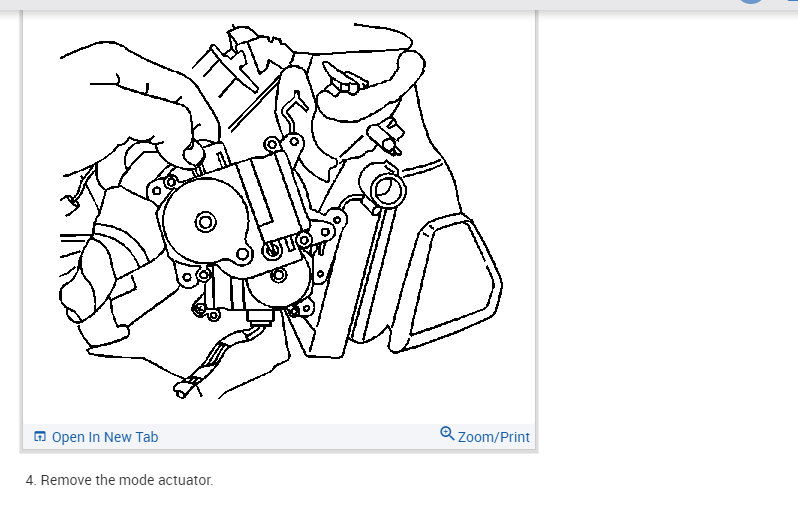 Open In New Tab

Zoom/Print

4. Remove the mode actuator.