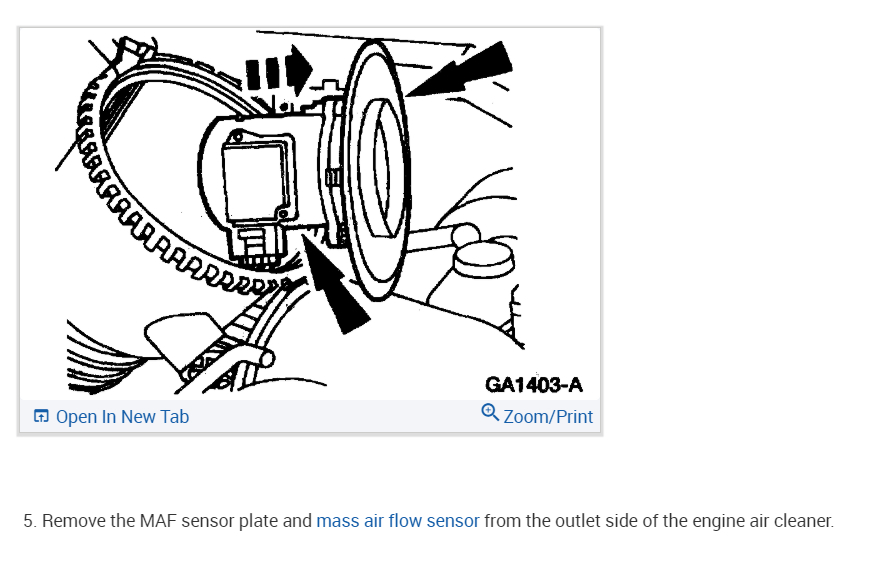 GA1403-A

Open In New Tab

Zoom/Print

5. Remove the MAF sensor plate and mass air flow sensor from the outlet side of the engine air cleaner.