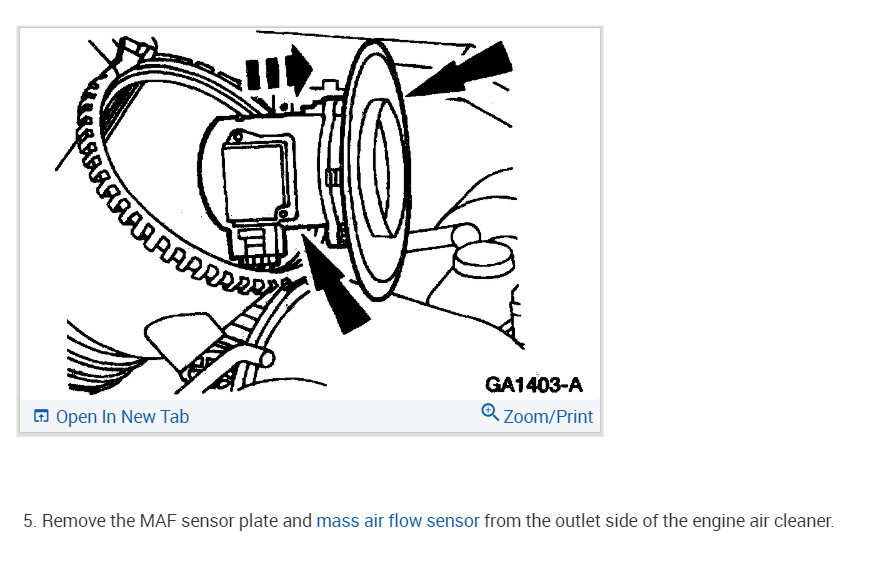 GA1403-A

Open In New Tab

Zoom/Print

5. Remove the MAF sensor plate and mass air flow sensor from the outlet side of the engine air cleaner.