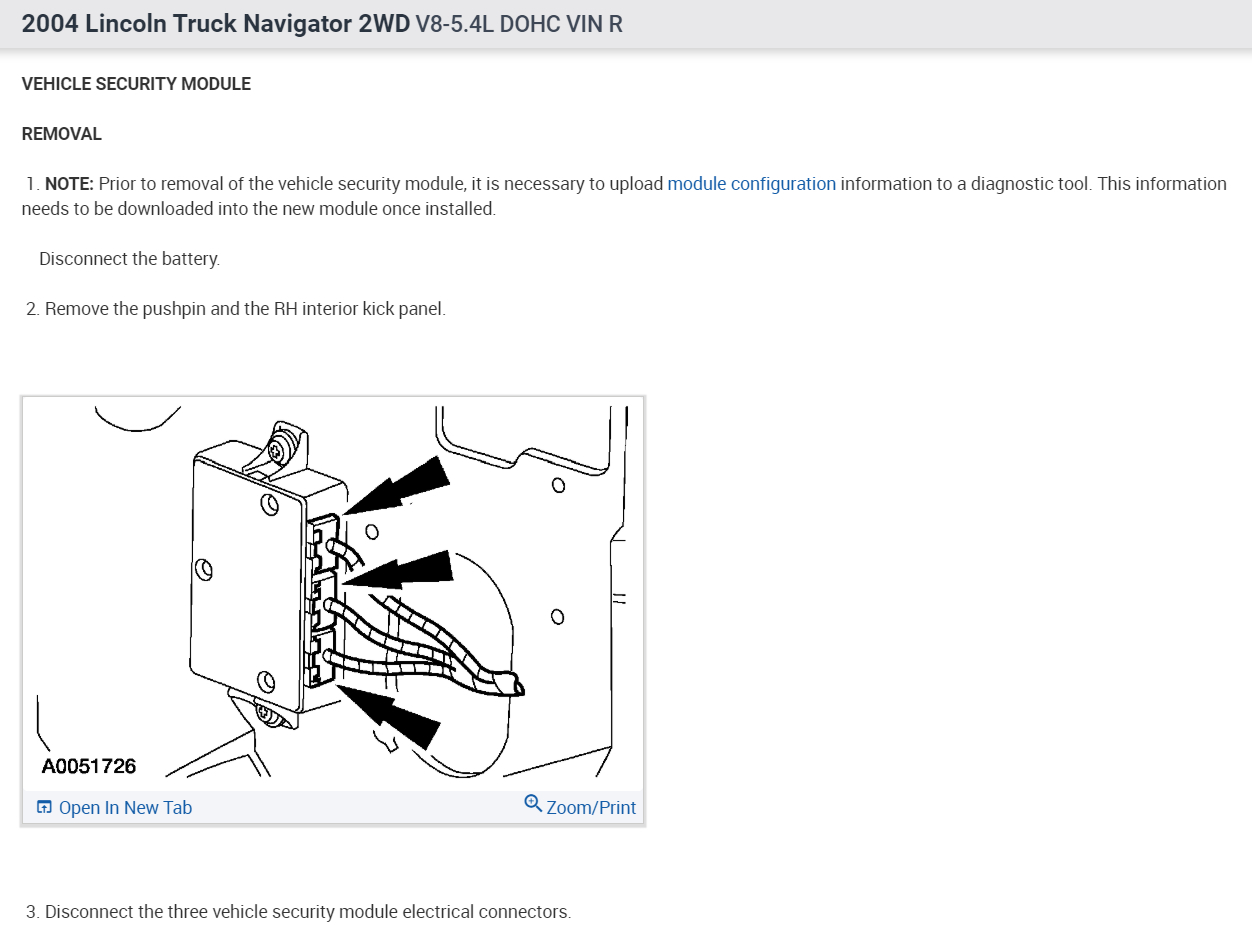 2004 Lincoln Truck Navigator 2WD V8-5.4L DOHC VIN R

VEHICLE SECURITY MODULE

REMOVAL

1. NOTE: Prior to removal of the vehicle security module, it is necessary to upload module configuration information to a diagnostic tool. This information needs to be downloaded into the new module once installed.

Disconnect the battery.

2. Remove the pushpin and the RH interior kick panel.

A0051726

Open In New Tab

Zoom/Print

3. Disconnect the three vehicle security module electrical connectors.