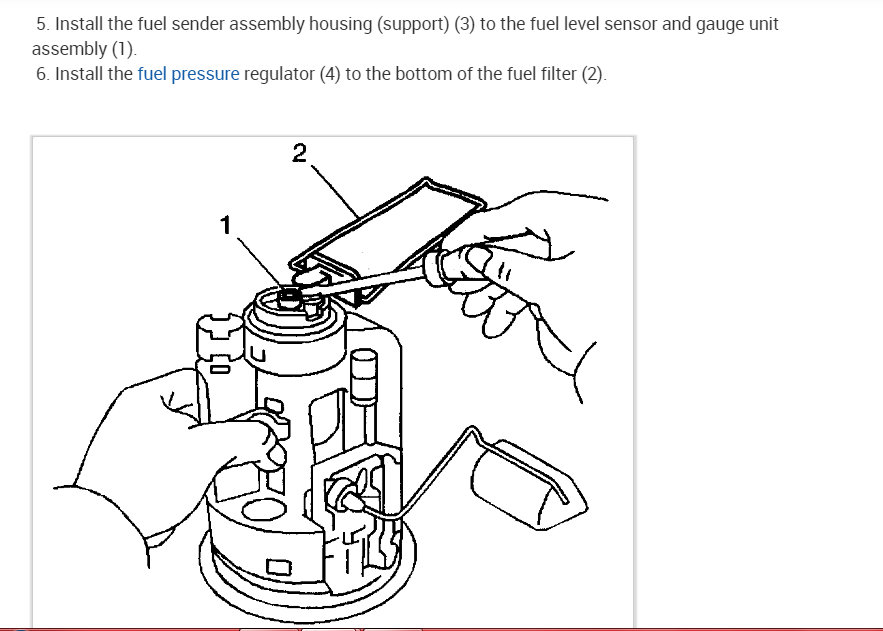 5. Install the fuel sender assembly housing (support) (3) to the fuel level sensor and gauge unit assembly (1).
6. Install the fuel pressure regulator (4) to the bottom of the fuel filter (2).

2

1