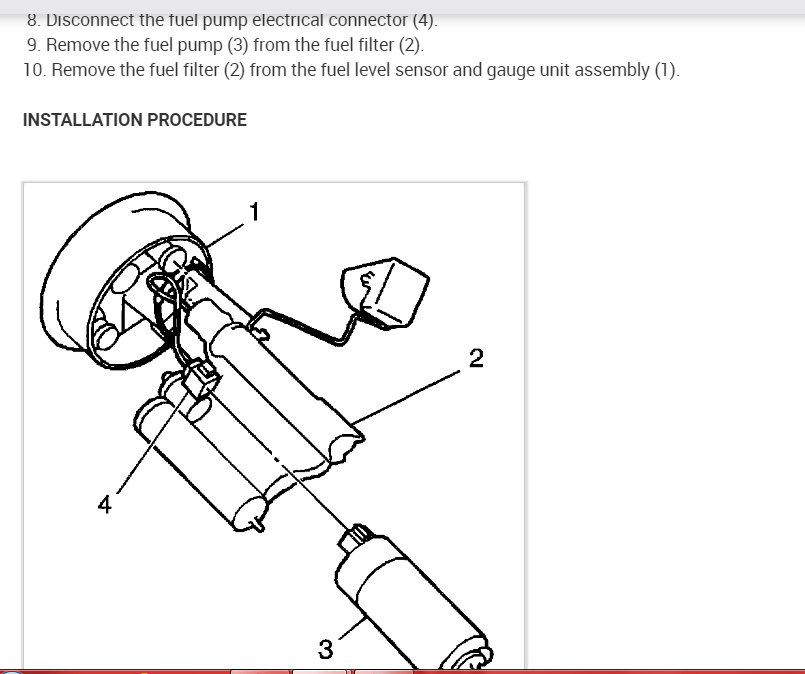 8. Disconnect the fuel pump electrical connector (4).
9. Remove the fuel pump (3) from the fuel filter (2).
10. Remove the fuel filter (2) from the fuel level sensor and gauge unit assembly (1).

INSTALLATION PROCEDURE

1
2
4
3