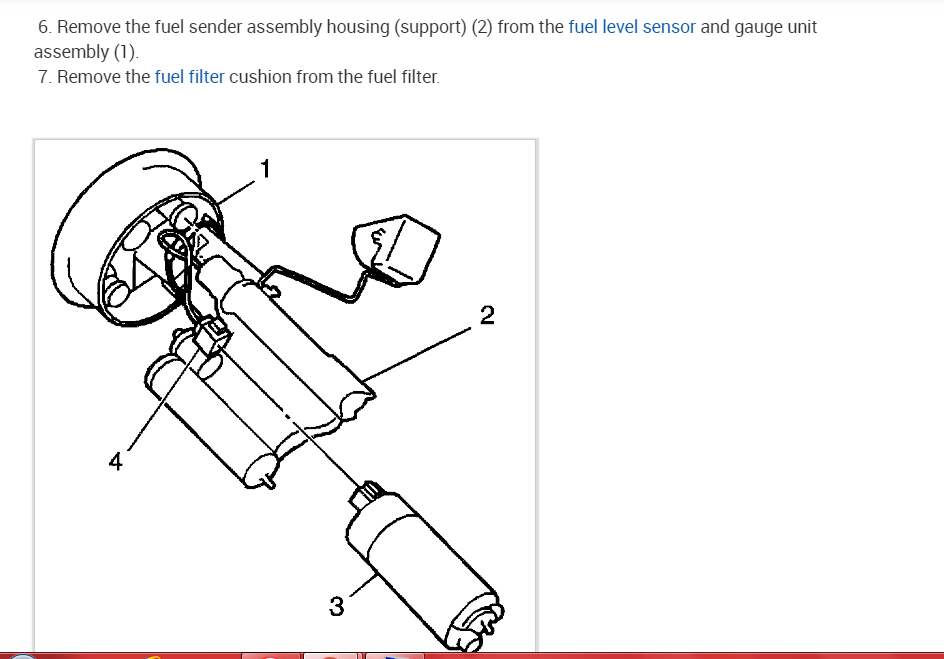 6. Remove the fuel sender assembly housing (support) (2) from the fuel level sensor and gauge unit assembly (1).
7. Remove the fuel filter cushion from the fuel filter.

1
2
4
3