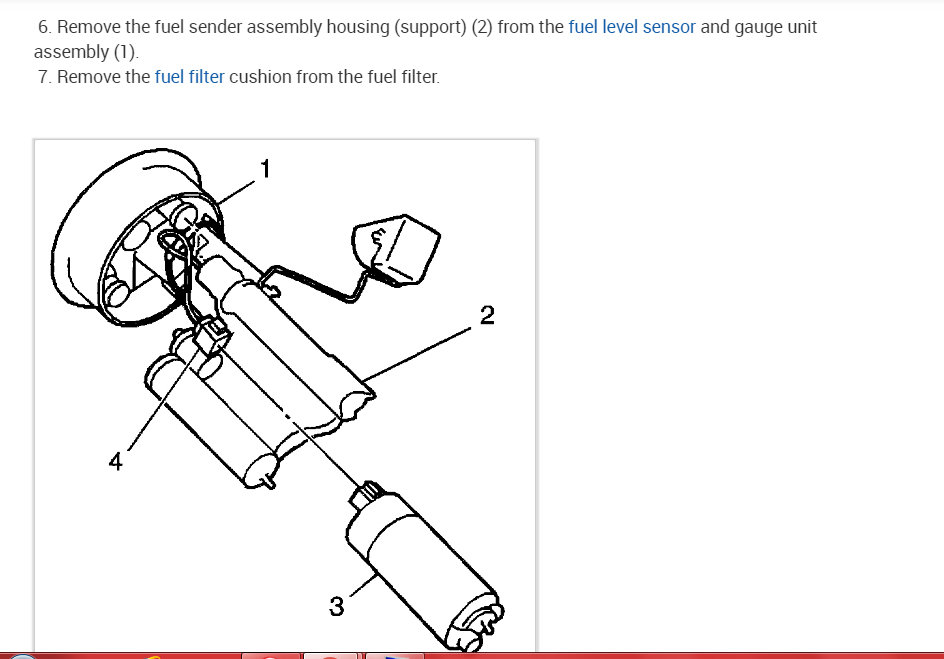 6. Remove the fuel sender assembly housing (support) (2) from the fuel level sensor and gauge unit assembly (1).

7. Remove the fuel filter cushion from the fuel filter.

1

2

4

3