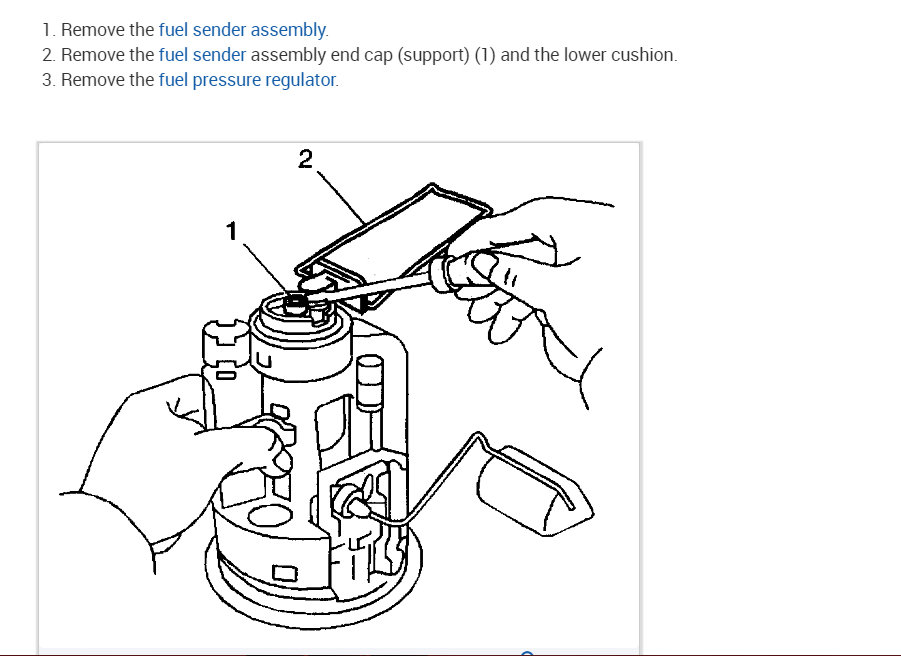 1. Remove the fuel sender assembly.
2. Remove the fuel sender assembly end cap (support) (1) and the lower cushion.
3. Remove the fuel pressure regulator.

2

1