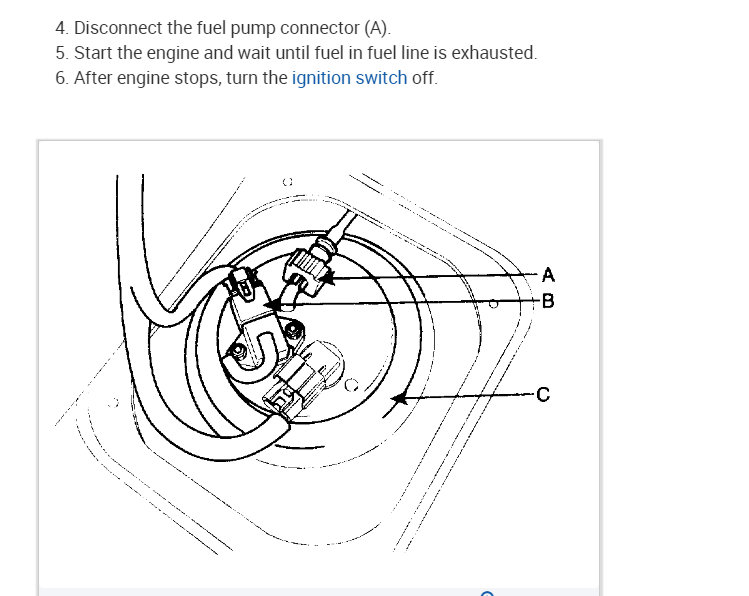 4. Disconnect the fuel pump connector (A).
5. Start the engine and wait until fuel in fuel line is exhausted.
6. After engine stops, turn the ignition switch off.

A
B
C