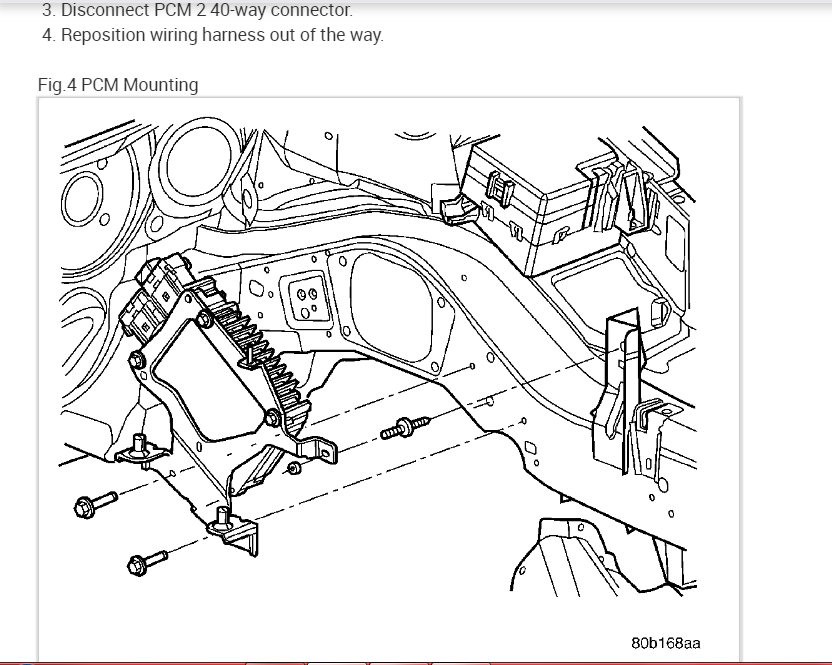 3. Disconnect PCM 2 40-way connector.
4. Reposition wiring harness out of the way.

Fig.4 PCM Mounting

80b168aa