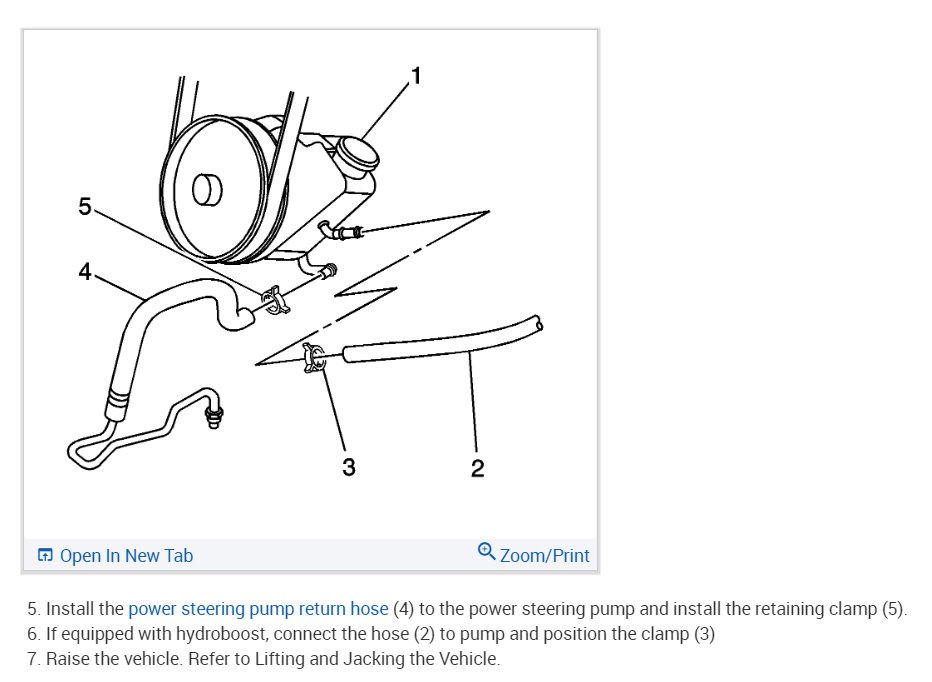 1
5
4
3
2

Open In New Tab
Zoom/Print

5. Install the power steering pump return hose (4) to the power steering pump and install the retaining clamp (5).
6. If equipped with hydroboost, connect the hose (2) to pump and position the clamp (3)
7. Raise the vehicle. Refer to Lifting and Jacking the Vehicle.