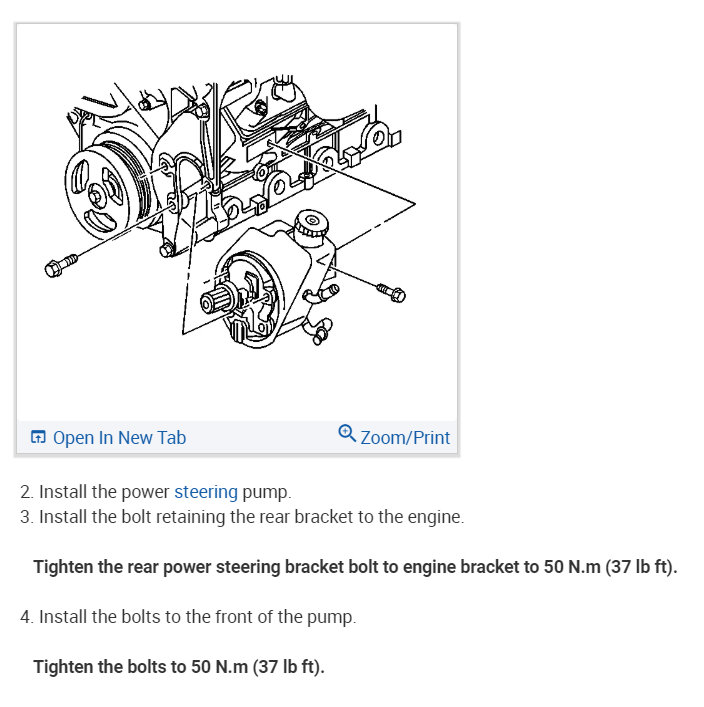 Open In New Tab
Zoom/Print

2. Install the power steering pump.
3. Install the bolt retaining the rear bracket to the engine.

Tighten the rear power steering bracket bolt to engine bracket to 50 N.m (37 lb ft).

4. Install the bolts to the front of the pump.

Tighten the bolts to 50 N.m (37 lb ft).