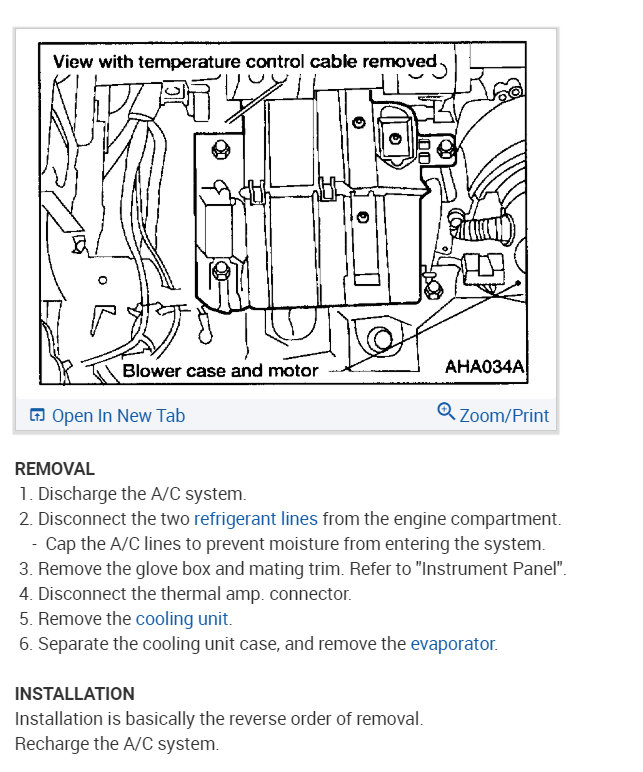 View with temperature control cable removed

Blower case and motor

AHA034A

Open In New Tab

Zoom/Print

REMOVAL

1. Discharge the A/C system.
2. Disconnect the two refrigerant lines from the engine compartment.
- Cap the A/C lines to prevent moisture from entering the system.
3. Remove the glove box and mating trim. Refer to "Instrument Panel".
4. Disconnect the thermal amp. connector.
5. Remove the cooling unit.
6. Separate the cooling unit case, and remove the evaporator.

INSTALLATION

Installation is basically the reverse order of removal.
Recharge the A/C system.