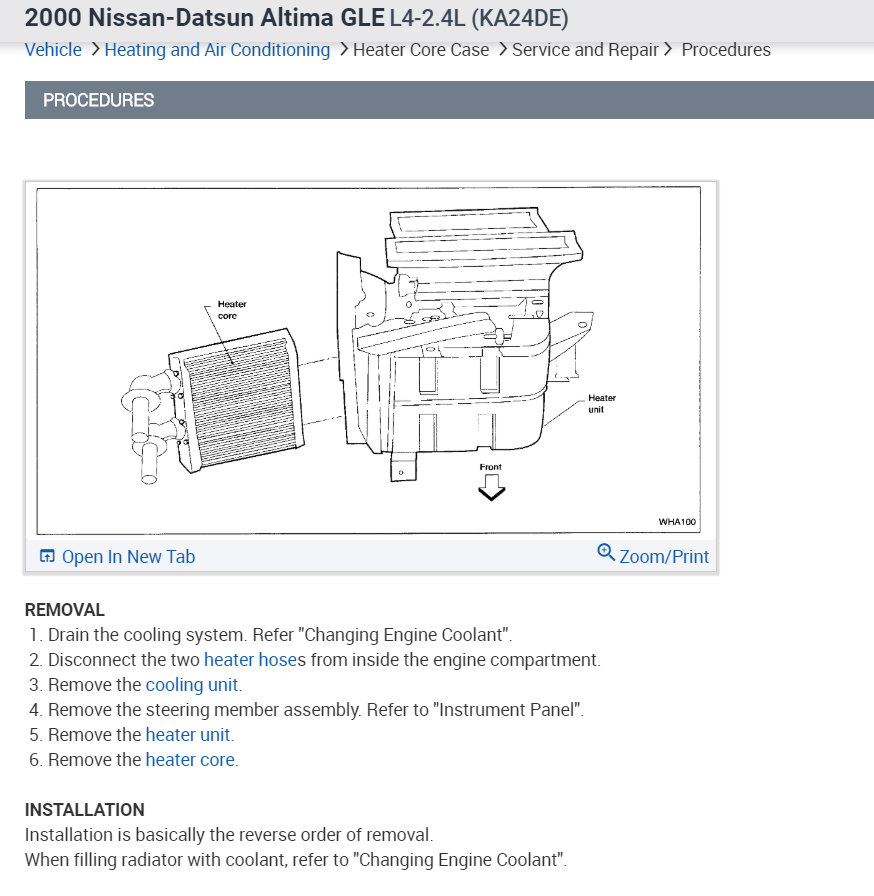 2000 Nissan-Datsun Altima GLE L4-2.4L (KA24DE)
Vehicle > Heating and Air Conditioning > Heater Core Case > Service and Repair > Procedures

PROCEDURES

Heater core
Heater unit
Front
WHA100

Open In New Tab
Zoom/Print

REMOVAL
1. Drain the cooling system. Refer "Changing Engine Coolant".
2. Disconnect the two heater hoses from inside the engine compartment.
3. Remove the cooling unit.
4. Remove the steering member assembly. Refer to "Instrument Panel".
5. Remove the heater unit.
6. Remove the heater core.

INSTALLATION
Installation is basically the reverse order of removal.
When filling radiator with coolant, refer to "Changing Engine Coolant".