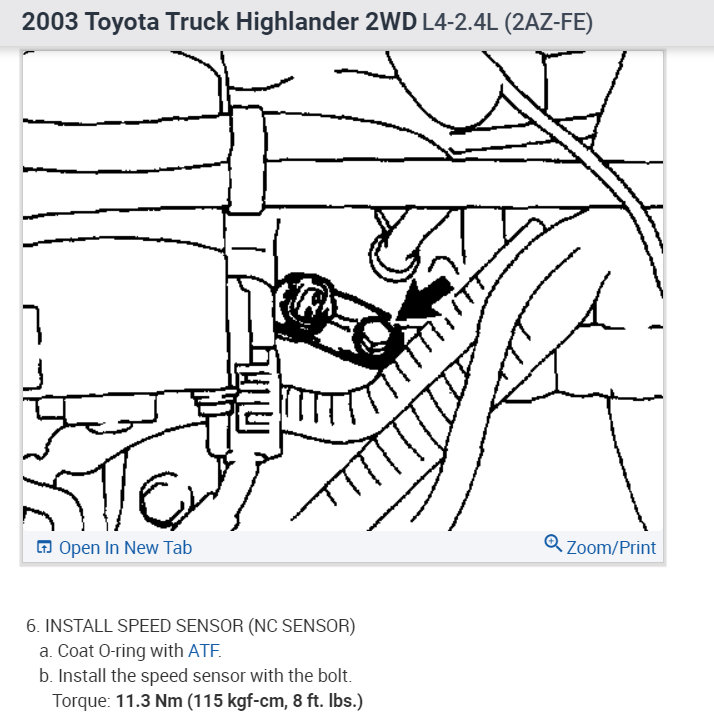 2003 Toyota Truck Highlander 2WD L4-2.4L (2AZ-FE)

Open In New Tab

Zoom/Print

6. INSTALL SPEED SENSOR (NC SENSOR)
a. Coat O-ring with ATF.
b. Install the speed sensor with the bolt.
Torque: 11.3 Nm (115 kgf-cm, 8 ft. lbs.)