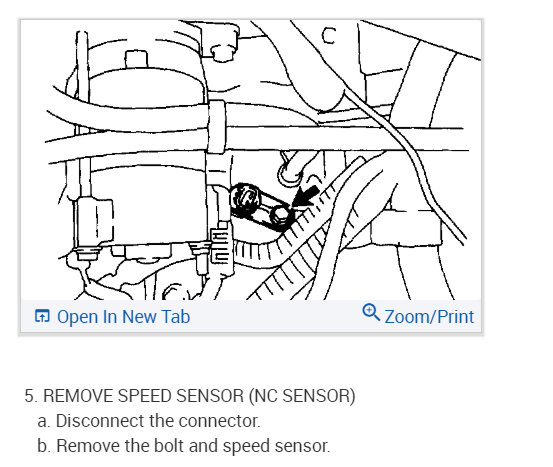 Open In New Tab

Zoom/Print

5. REMOVE SPEED SENSOR (NC SENSOR)
a. Disconnect the connector.
b. Remove the bolt and speed sensor.