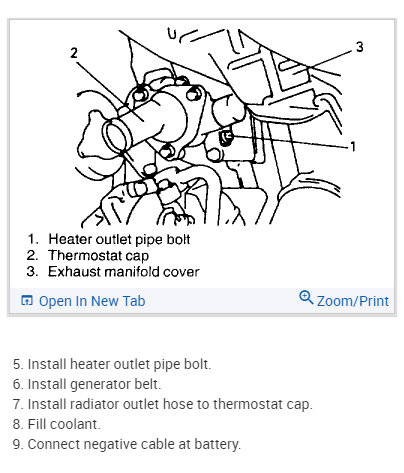 2
3
1

1. Heater outlet pipe bolt
2. Thermostat cap
3. Exhaust manifold cover

Open In New Tab
Zoom/Print

5. Install heater outlet pipe bolt.
6. Install generator belt.
7. Install radiator outlet hose to thermostat cap.
8. Fill coolant.
9. Connect negative cable at battery.