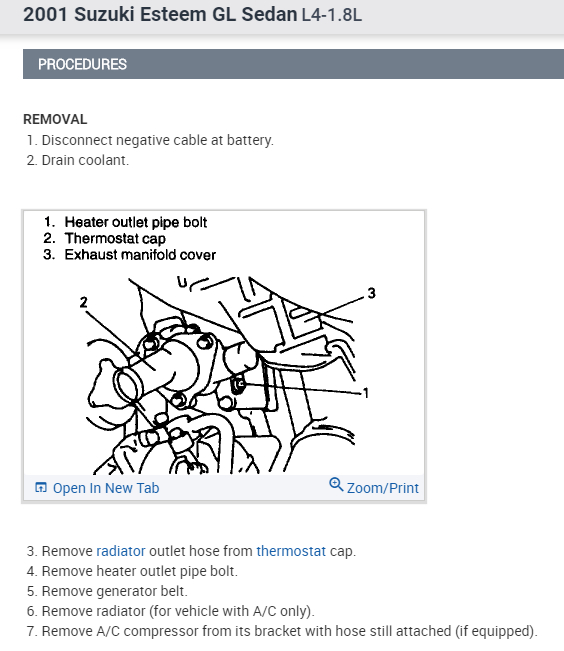 2001 Suzuki Esteem GL Sedan L4-1.8L

PROCEDURES

REMOVAL
1. Disconnect negative cable at battery.
2. Drain coolant.

1. Heater outlet pipe bolt
2. Thermostat cap
3. Exhaust manifold cover

2
3
1

Open In New Tab
Zoom/Print

3. Remove radiator outlet hose from thermostat cap.
4. Remove heater outlet pipe bolt.
5. Remove generator belt.
6. Remove radiator (for vehicle with A/C only).
7. Remove A/C compressor from its bracket with hose still attached (if equipped).